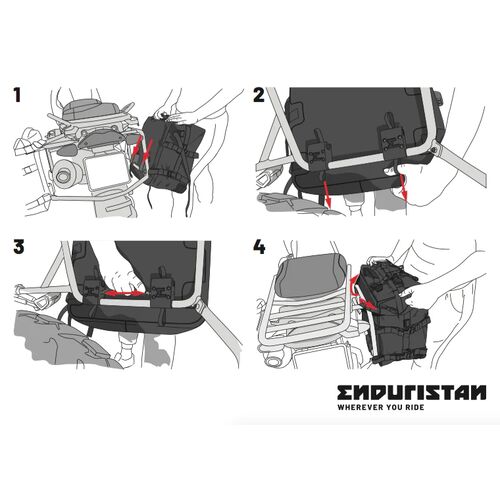 1

2

3

4

ENDURISTAN
WHEREVER YOU RIDE