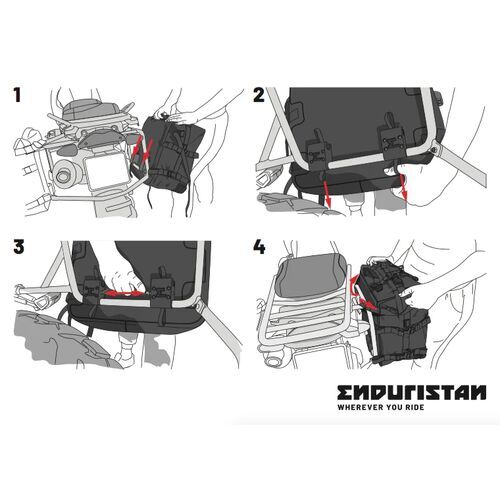 1

2

3

4

ENDURISTAN
WHEREVER YOU RIDE