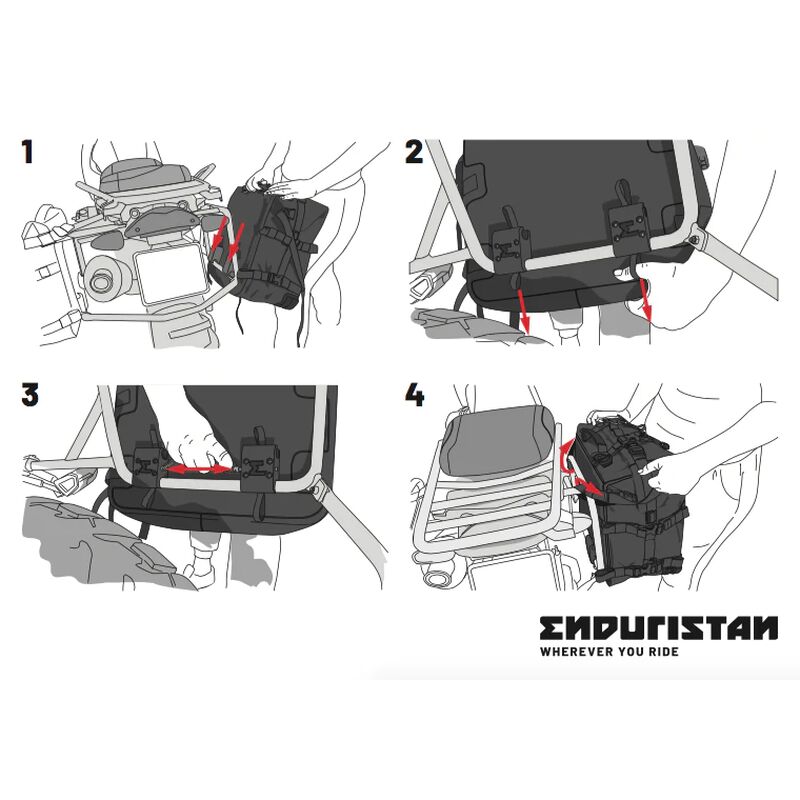 1

2

3

4

ENDURISTAN
WHEREVER YOU RIDE